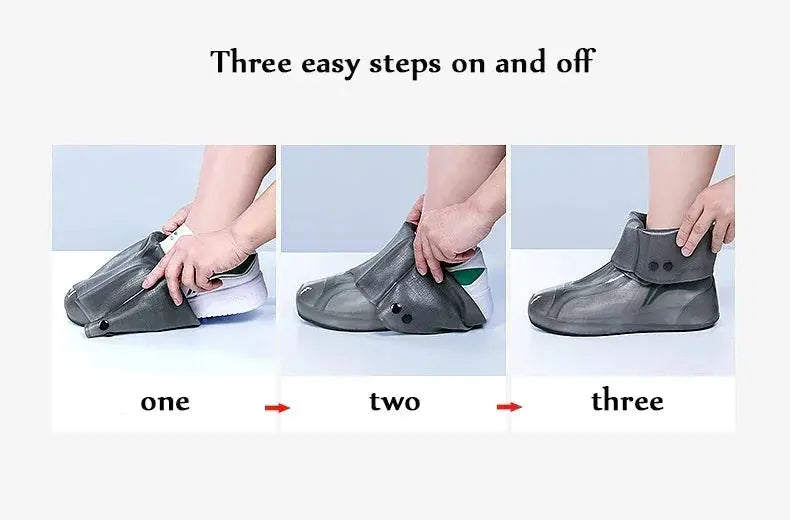 Three easy steps on and off

one

two

three